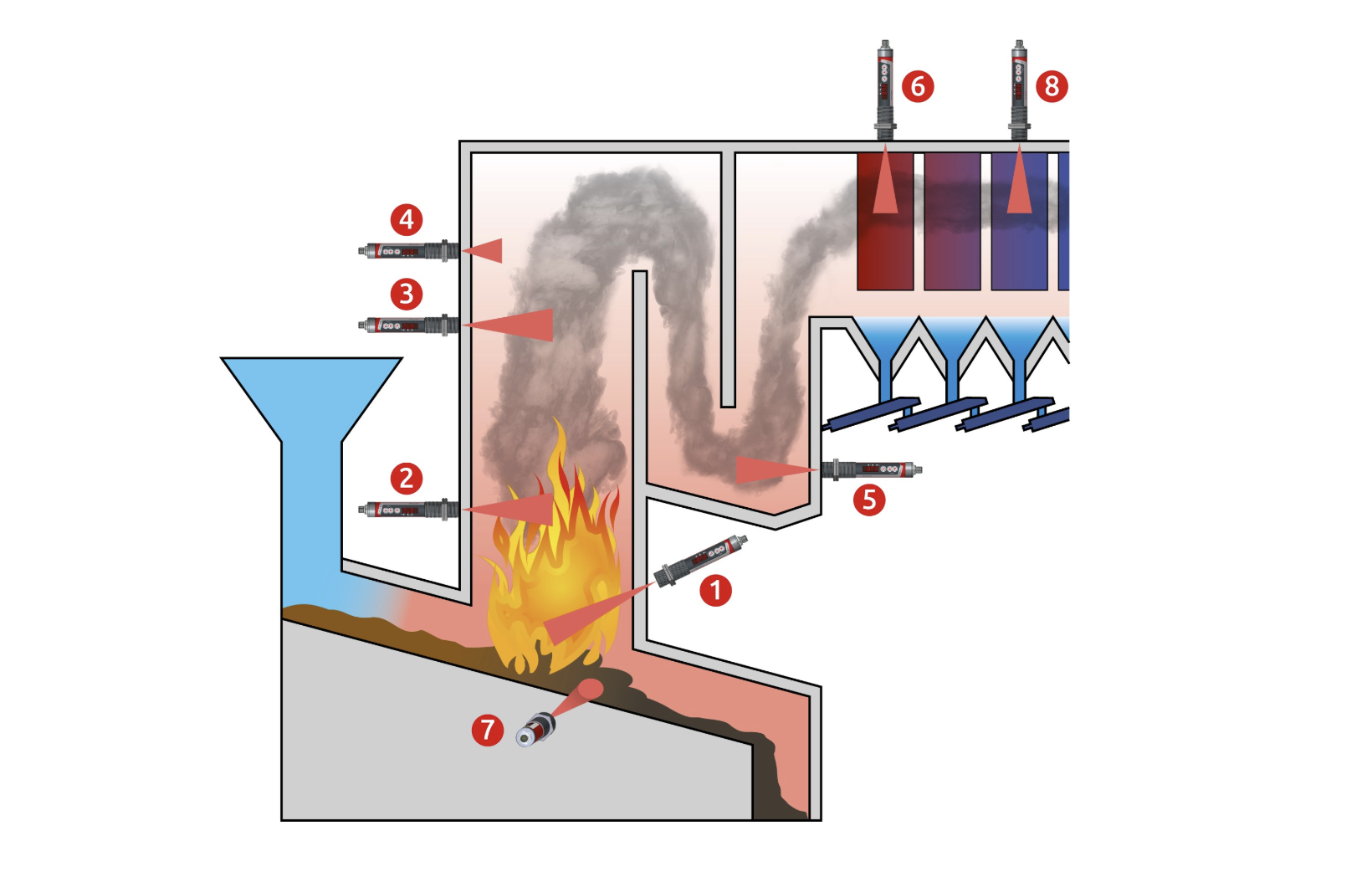 6
8
4
3
2
5
1
7