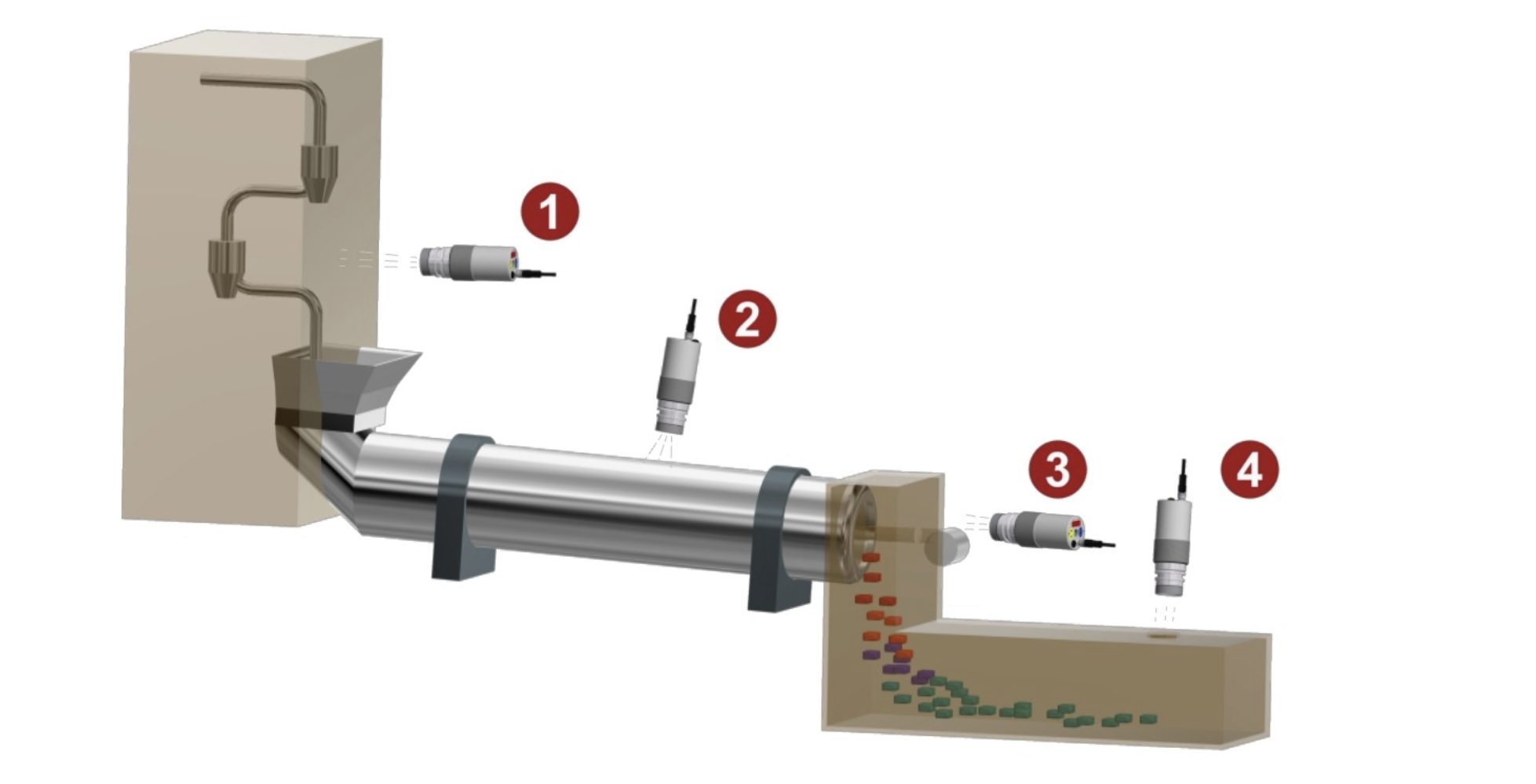 1
2
3
4