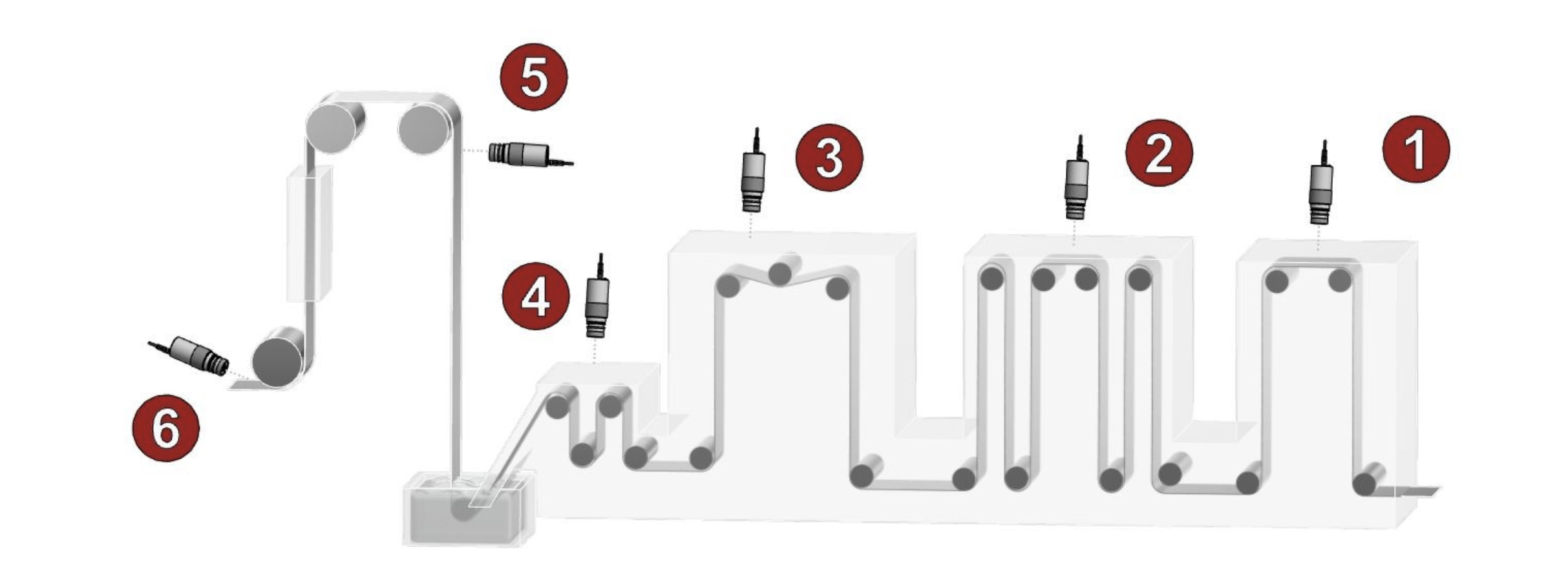 5
3
2
1
4
6